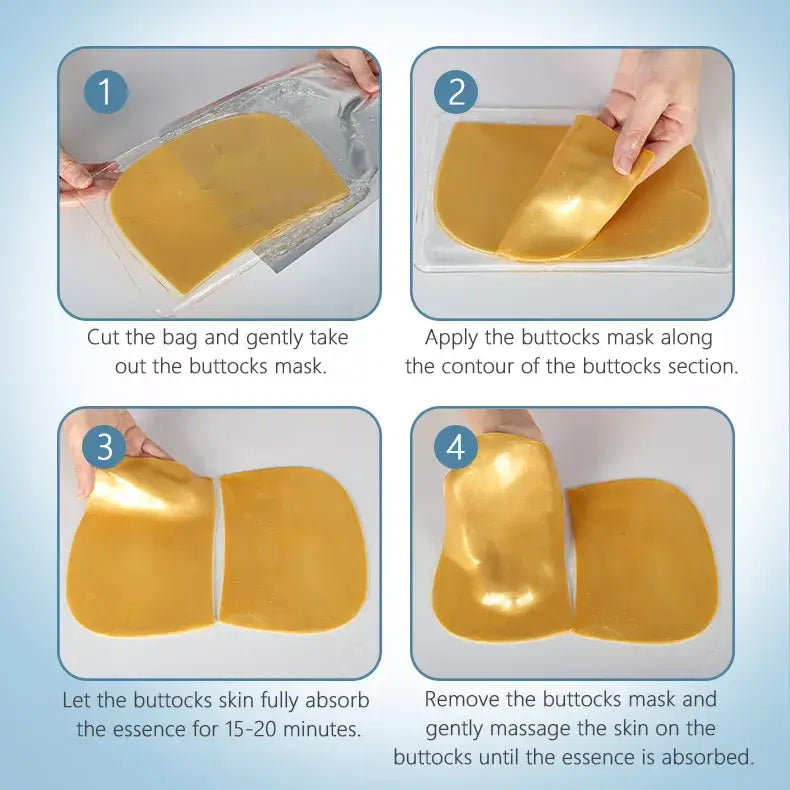 1

Cut the bag and gently take out the buttocks mask.

2

Apply the buttocks mask along the contour of the buttocks section.

3

Let the buttocks skin fully absorb the essence for 15-20 minutes.

4

Remove the buttocks mask and gently massage the skin on the buttocks until the essence is absorbed.